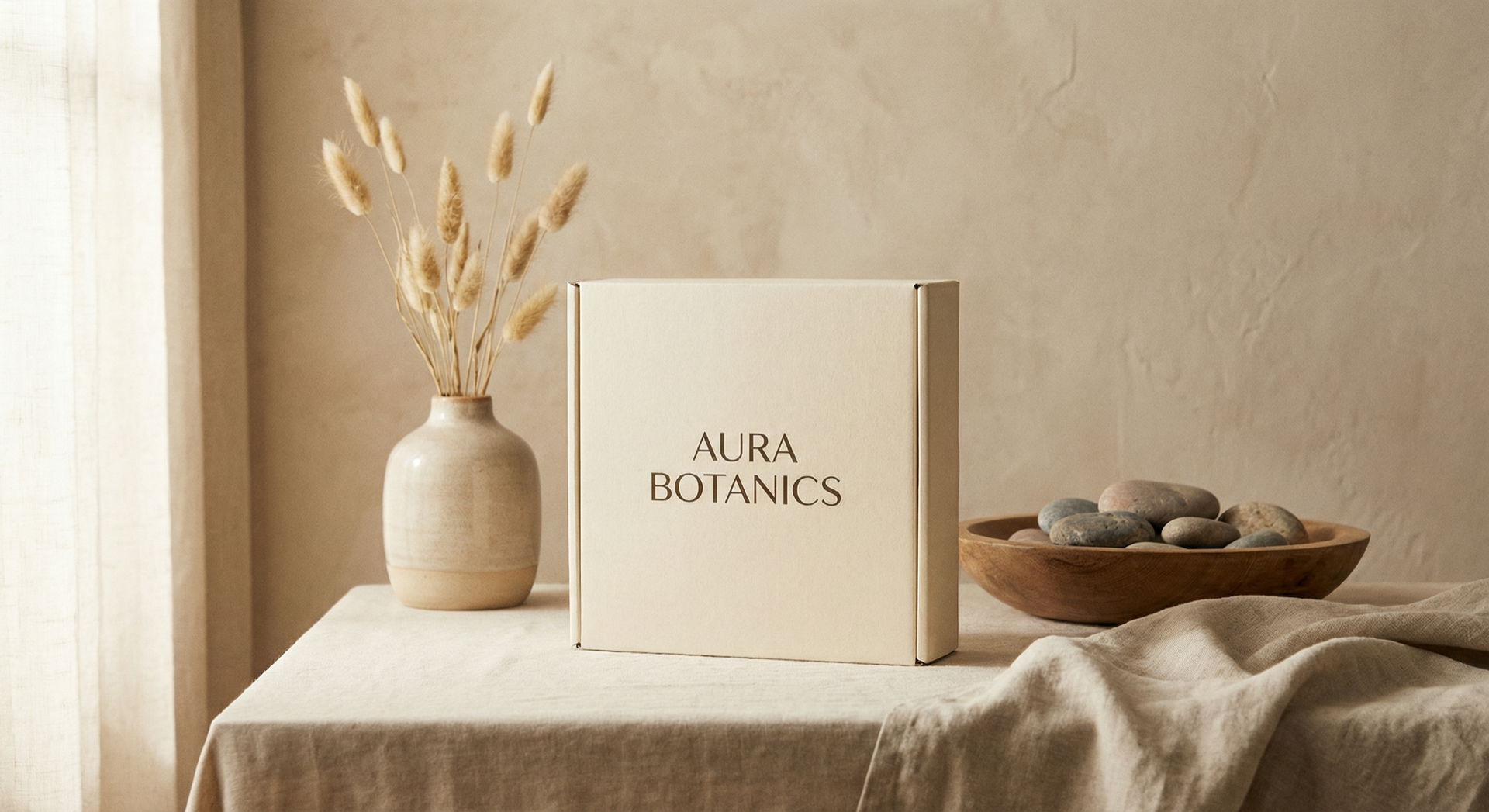 AURA
BOTANICS